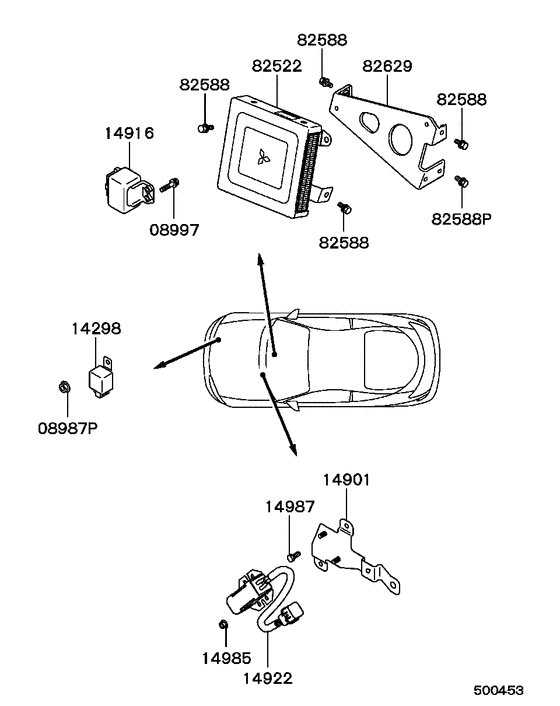 82588
82522
82629
82588
82588
14916
08997
82588
82588P
14298
08987P
14901
14987
14985
14922
500453