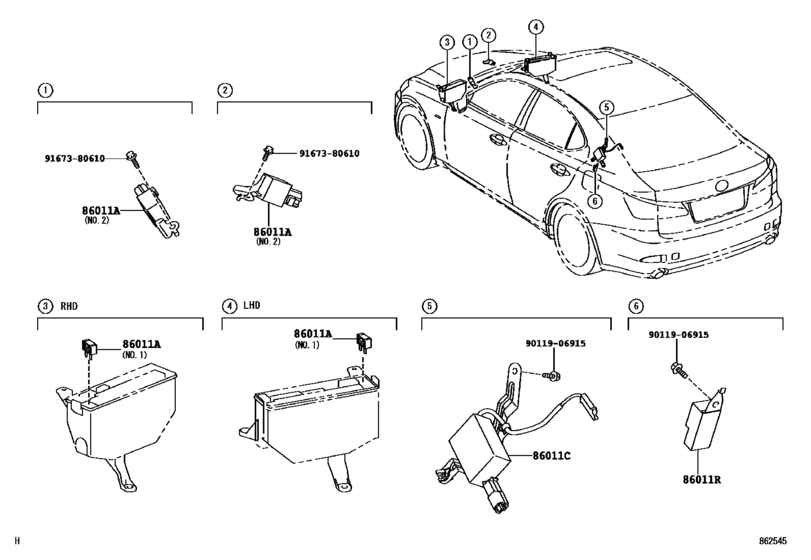 3 1 2 4

5

6

1

91673-80610

86011A
(NO. 2)

2

91673-80610

86011A
(NO. 2)

3 RHD

86011A
(NO. 1)

4 LHD

86011A
(NO. 1)

5

90119-06915

86011C

6

90119-06915

86011R

H

862545