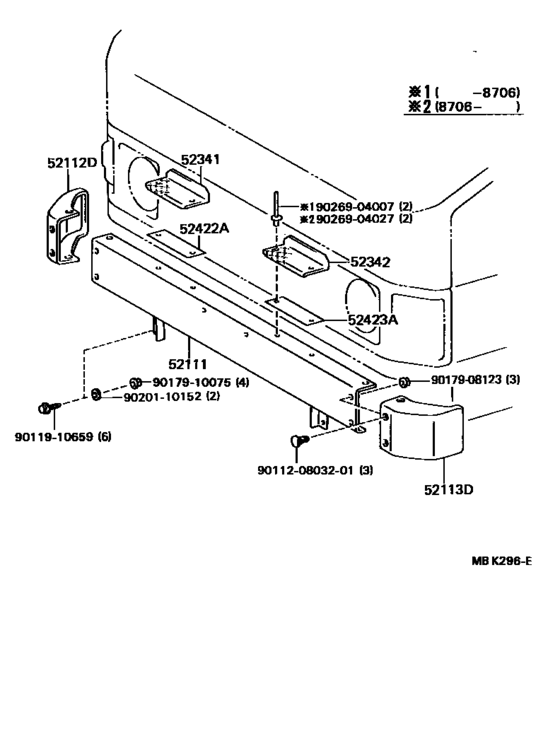 ※1 ( -8706)
※2 (8706- )

52112D
52341
※190269-04007 (2)
※290269-04027 (2)
52422A
52342
52423A
52111
90179-10075 (4)
90201-10152 (2)
90179-08123 (3)
90119-10659 (6)
90112-08032-01 (3)
52113D

MB K296-E