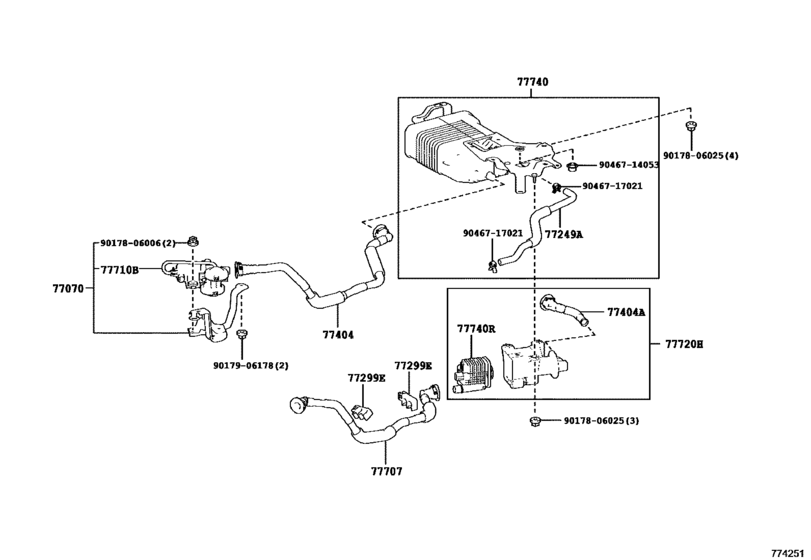 77740

90178-06025(4)

90467-14053

90467-17021

90467-17021

77249A

90178-06006(2)

77710B

77070

77404

90179-06178(2)

77404A

77740R

77720H

77299E

77299E

90178-06025(3)

77707

774251