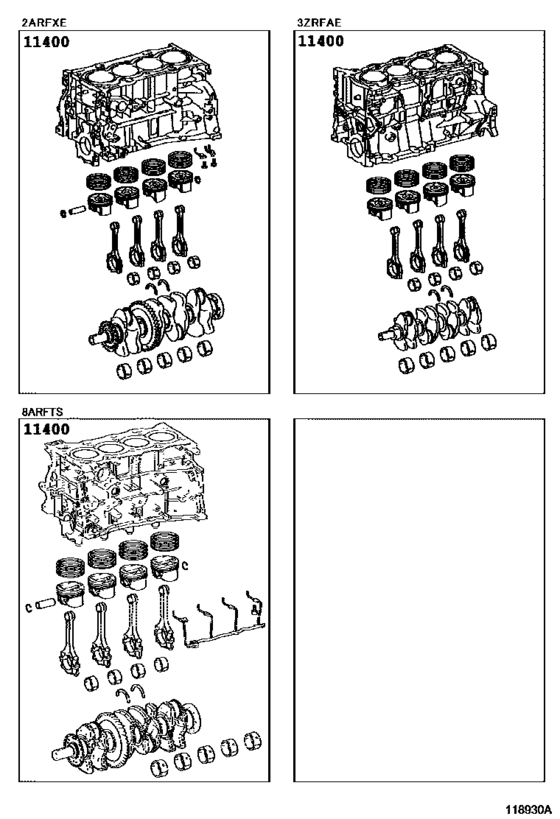 2ARFXE

11400

3ZRFAE

11400

8ARFTS

11400

118930A