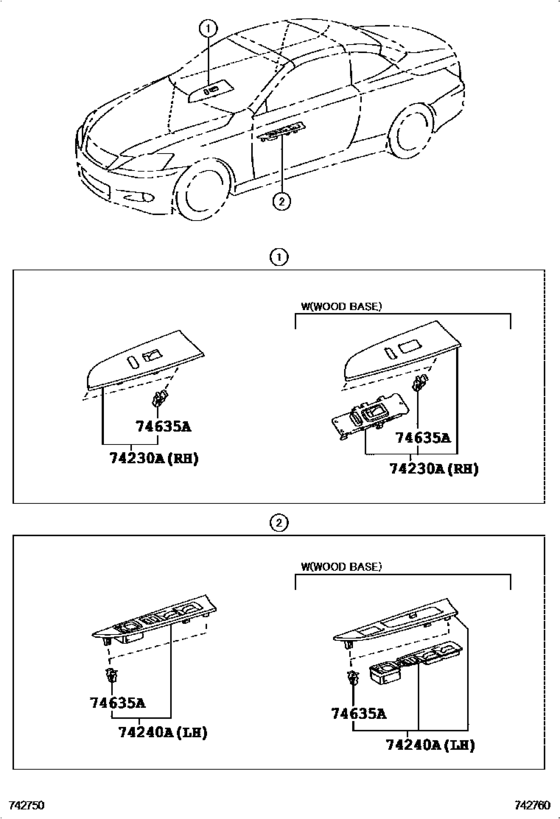 ①

②

①

W(WOOD BASE)

74635A

74230A (RH)

74635A

74230A (RH)

②

W(WOOD BASE)

74635A

74240A (LH)

74635A

74240A (LH)

742750

742760