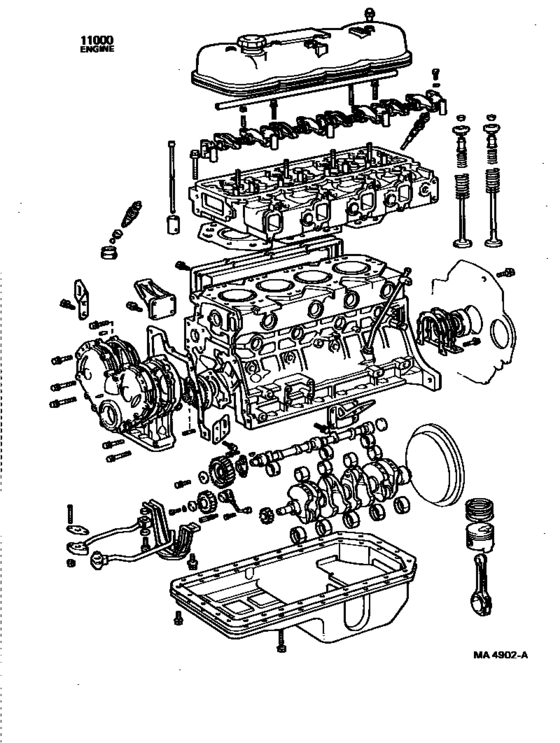 11000
ENGINE

MA 4902-A