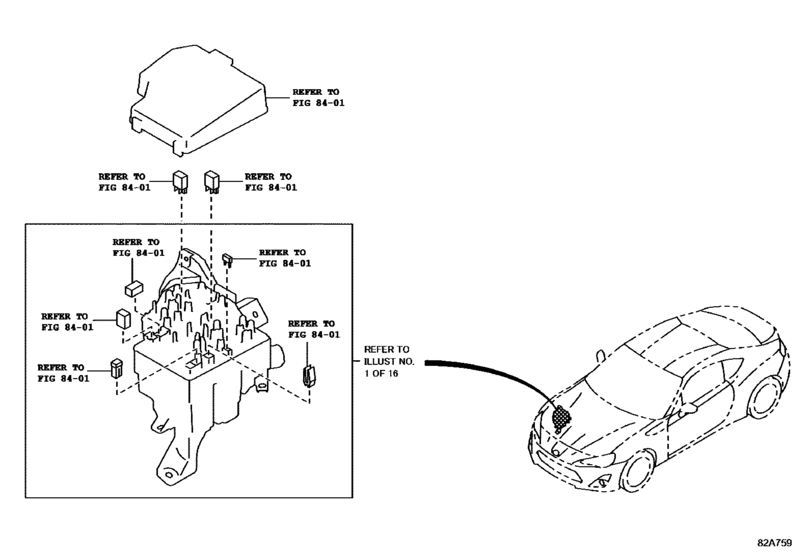 REFER TO
FIG 84-01

REFER TO
FIG 84-01

REFER TO
FIG 84-01

REFER TO
FIG 84-01

REFER TO
FIG 84-01

REFER TO
FIG 84-01

REFER TO
FIG 84-01

REFER TO
FIG 84-01

REFER TO
ILLUST NO.
1 OF 16

82A759