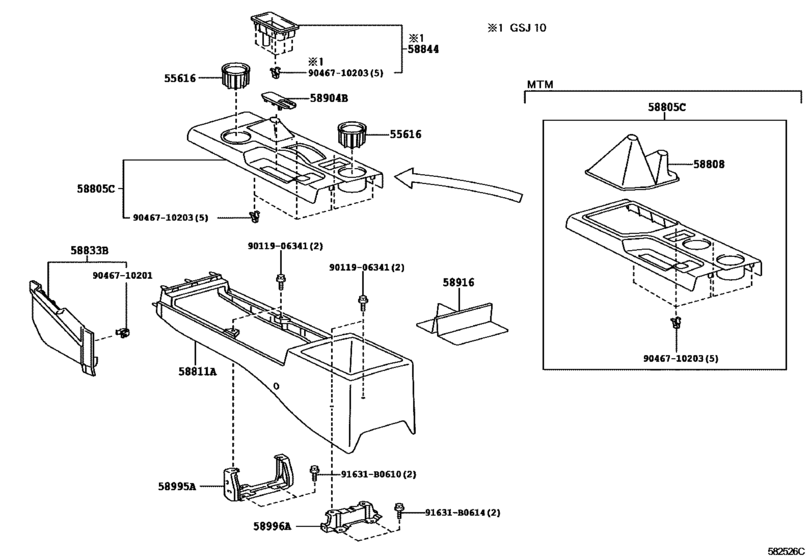 ※1 GSJ 10

※1
58844

※1
90467-10203(5)

55616

58904B

55616

58805C

90467-10203(5)

MTM

58805C

58808

90467-10203(5)

58833B

90467-10201

90119-06341(2)

90119-06341(2)

58916

58811A

58995A

91631-B0610(2)

58996A

91631-B0614(2)

582526C