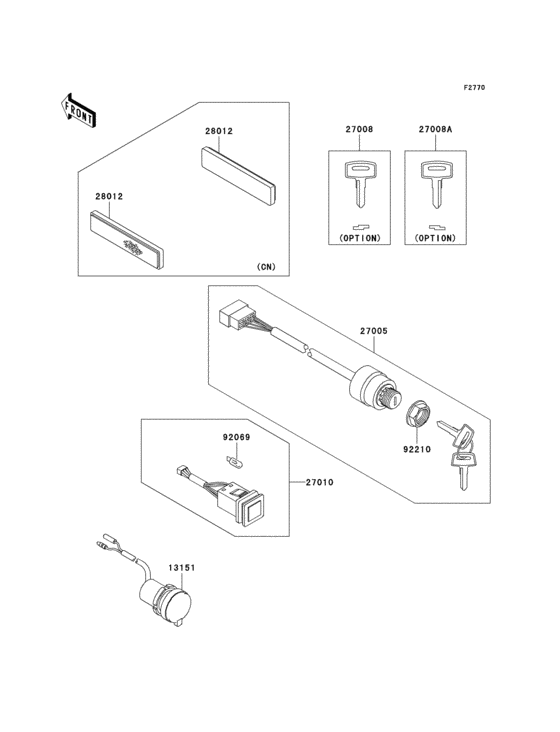 F2770

FRONT

28012

28012

(CN)

27008

(OPTION)

27008A

(OPTION)

27005

92210

92069

27010

13151