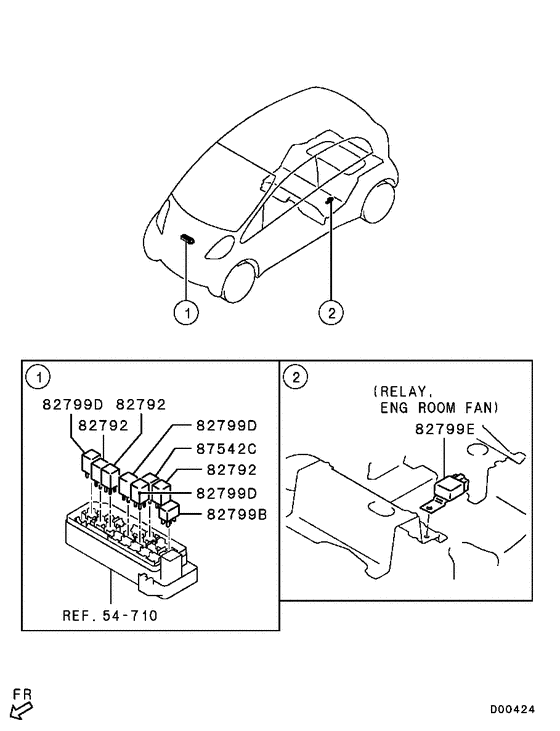 1

2

1

82799D 82792

82792

82799D

87542C

82792

82799D

82799B

REF. 54-710

2

(RELAY,
ENG ROOM FAN)

82799E

FR

D00424