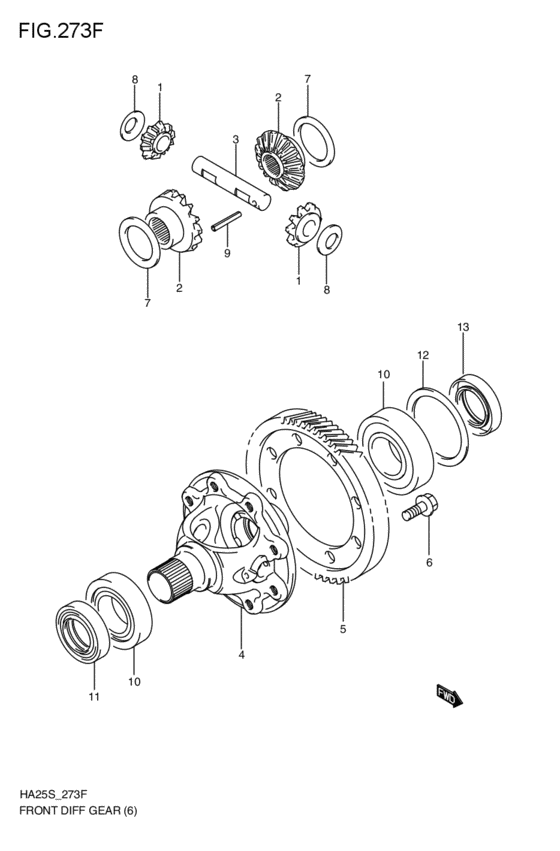 FIG.273F

8
1
2
7
3
9
7
2
1
8

13
12
10
6
5
4
11
10

FWD

HA25S_273F
FRONT DIFF GEAR (6)