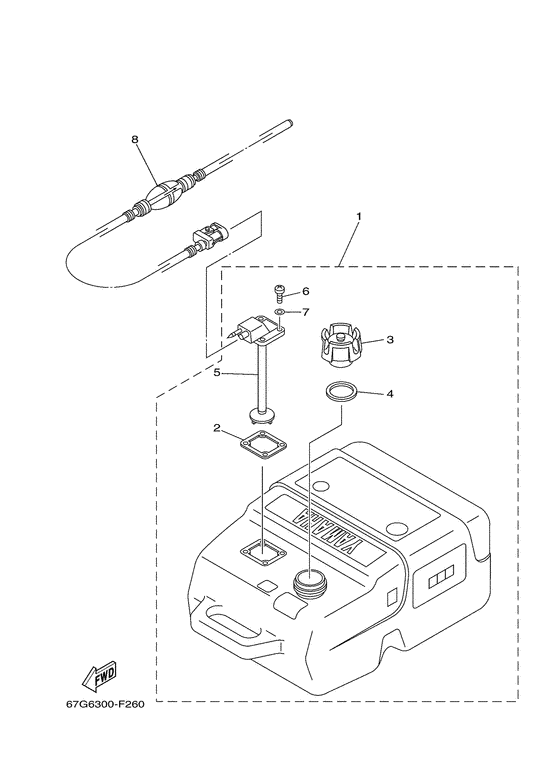 8
1
6
7
3
5
4
2
YAMAHA
FWD
67G6300-F260