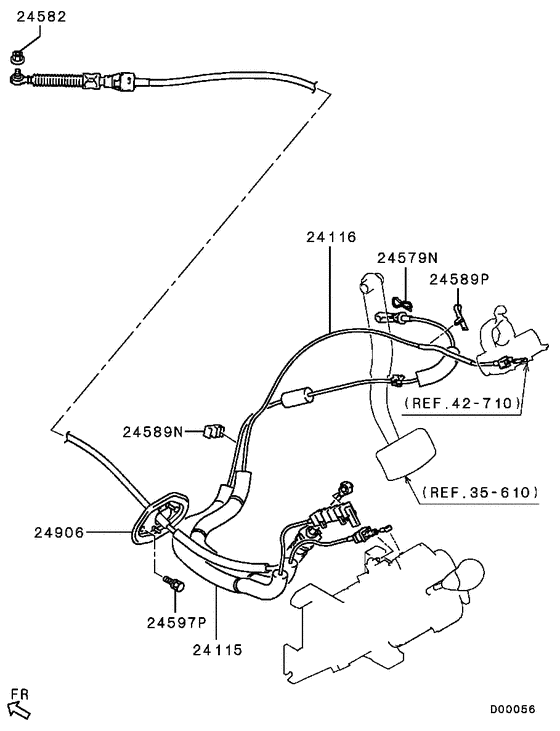 24582

24116

24579N

24589P

(REF.42-710)

24589N

(REF.35-610)

24906

24597P

24115

FR

D00056