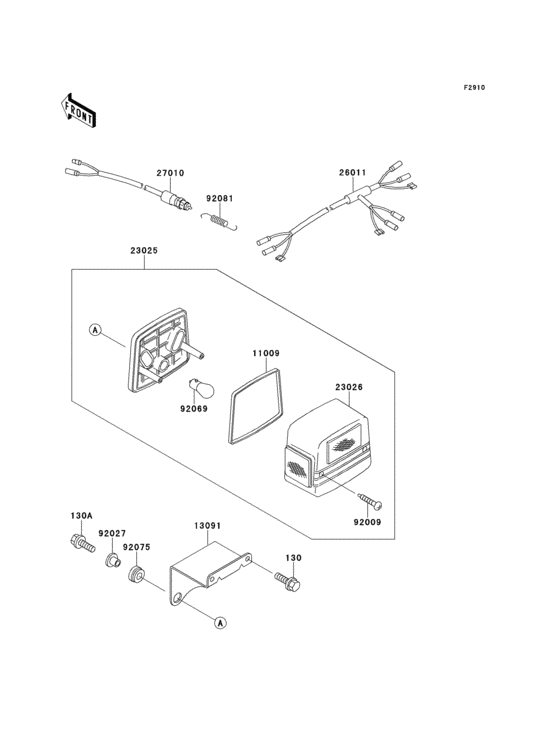 F2910

FRONT

27010
92081
26011
23025
A
11009
92069
23026
92009
130A
92027
92075
13091
130
A