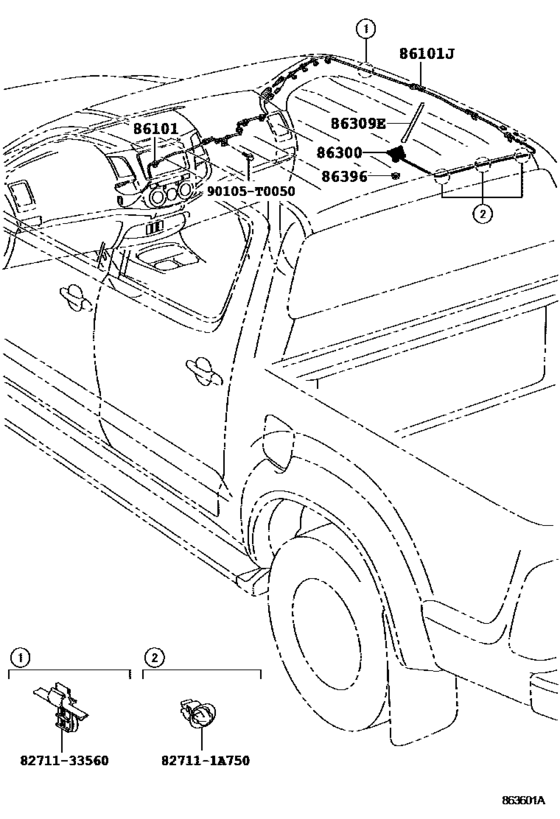 1
86101J
86101
86309E
86300
86396
90105-T0050
2
1
2
82711-33560
82711-1A750
863601A