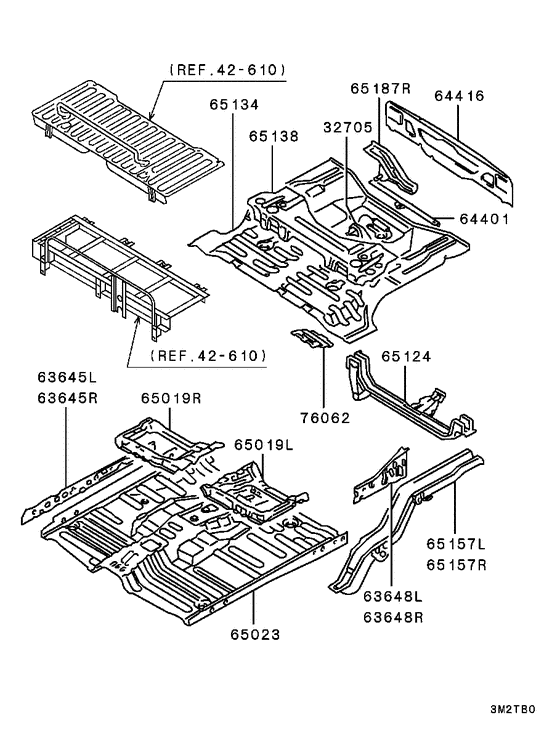 (REF.42-610)
65187R
64416
65134
65138
32705
64401
(REF.42-610)
65124
63645L
63645R
65019R
76062
65019L
65157L
65157R
63648L
63648R
65023
3M2TB0