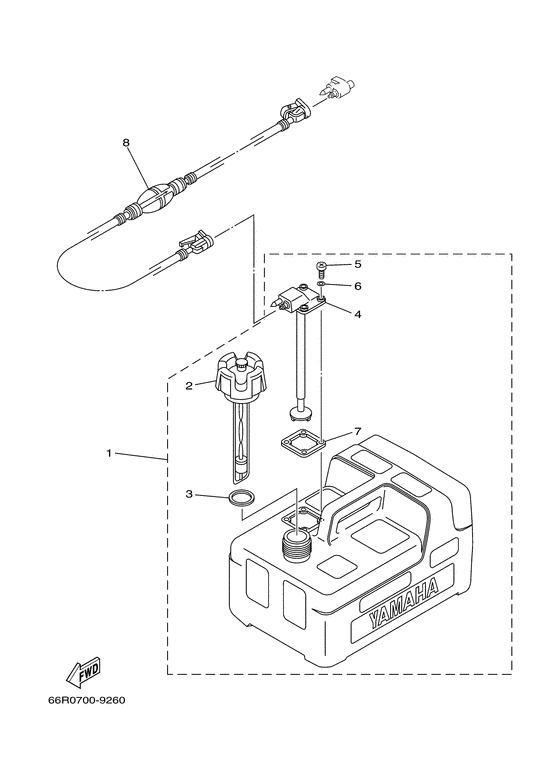 8
5
6
4
2
7
1
3
YAMAHA
FWD
66R0700-9260