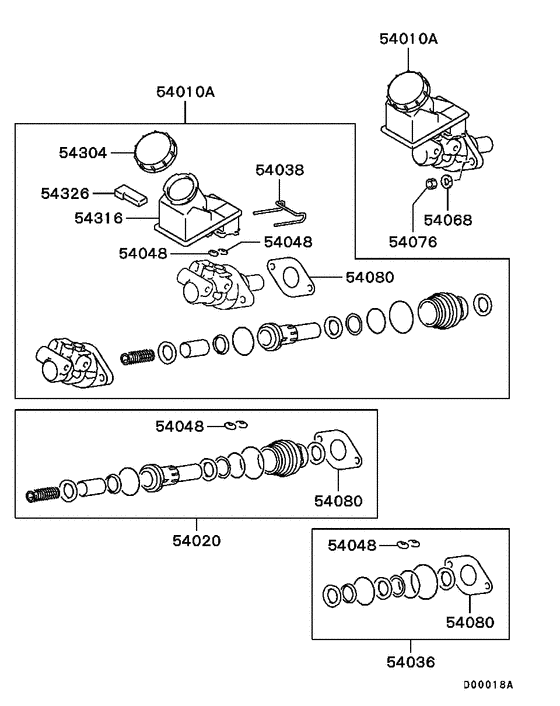 54010A

54010A

54304

54038

54326

54316

54048

54048

54068

54076

54080

54048

54080

54020

54048

54080

54036

D00018A