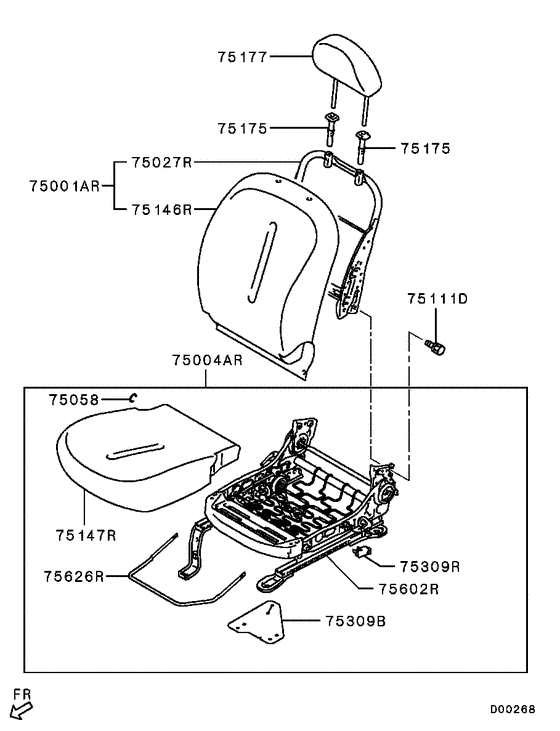 75177
75175
75175
75001AR
75027R
75146R
75111D
75004AR
75058
75147R
75626R
75309R
75602R
75309B
FR
D00268