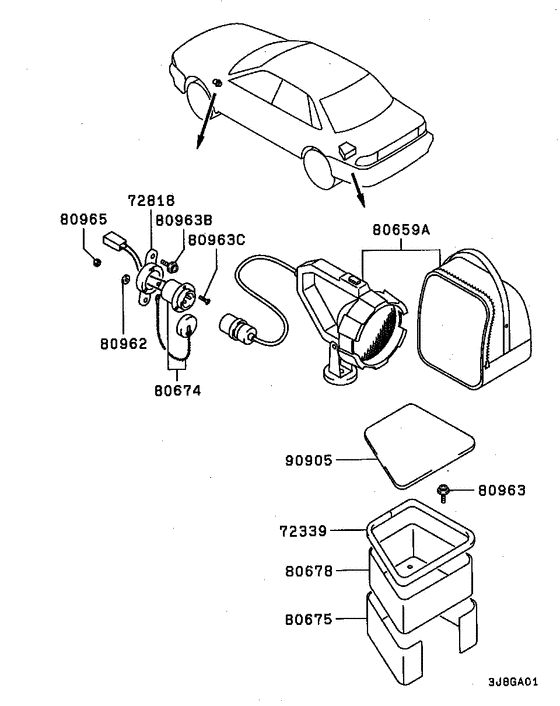 72818
80965
80963B
80963C
80659A
80962
80674
90905
80963
72339
80678
80675
3J8GA01