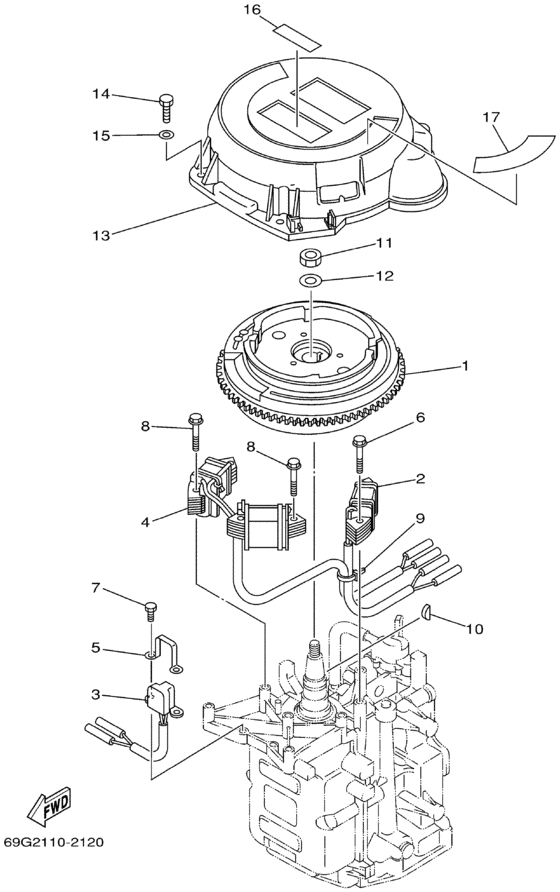 16
14
15
17
13
11
12
1
8
6
8
2
4
9
7
10
5
3
FWD
69G2110-2120