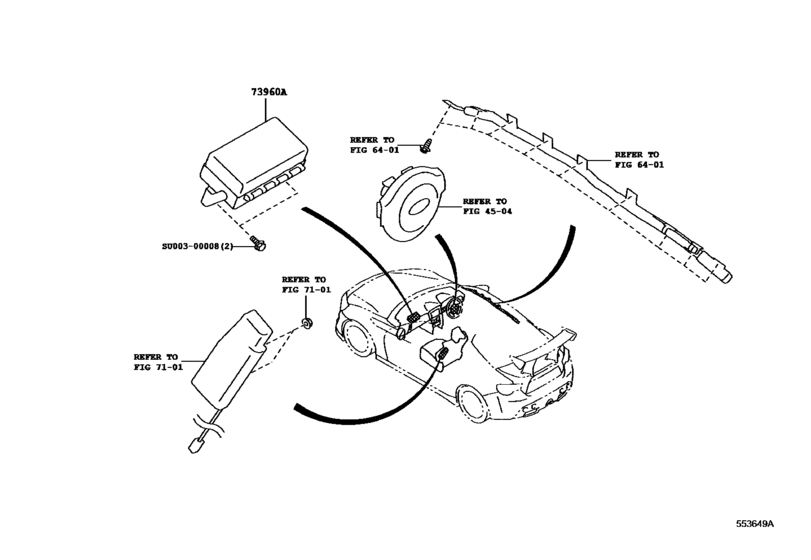 73960A

REFER TO
FIG 64-01

REFER TO
FIG 64-01

REFER TO
FIG 45-04

SU003-00008(2)

REFER TO
FIG 71-01

REFER TO
FIG 71-01

553649A