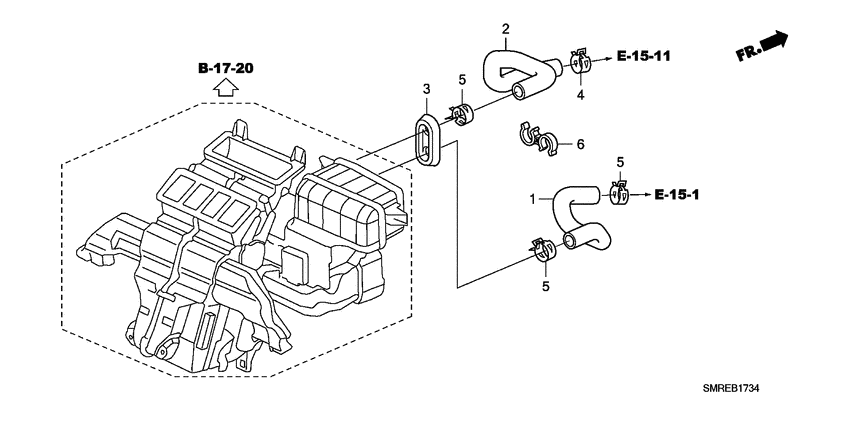 B-17-20

2

E-15-11

FR.

3

5

4

6

5

1

E-15-1

5

SMREB1734