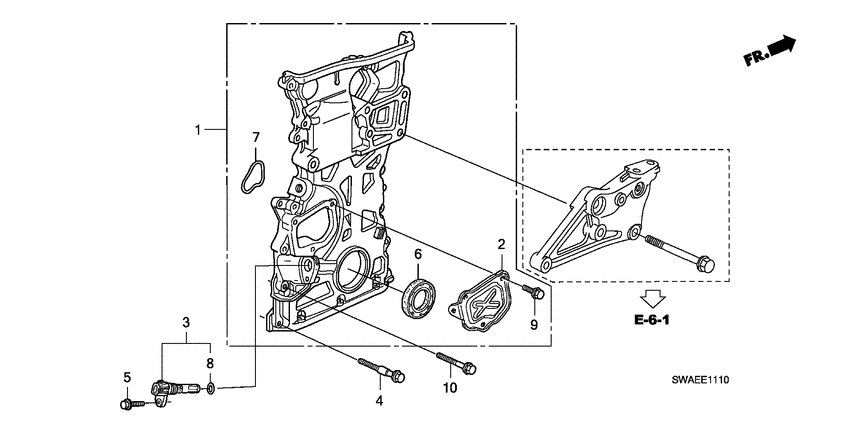 FR.

1

7

6

2

9

E-6-1

3

8

5

4

10

SWAEE1110