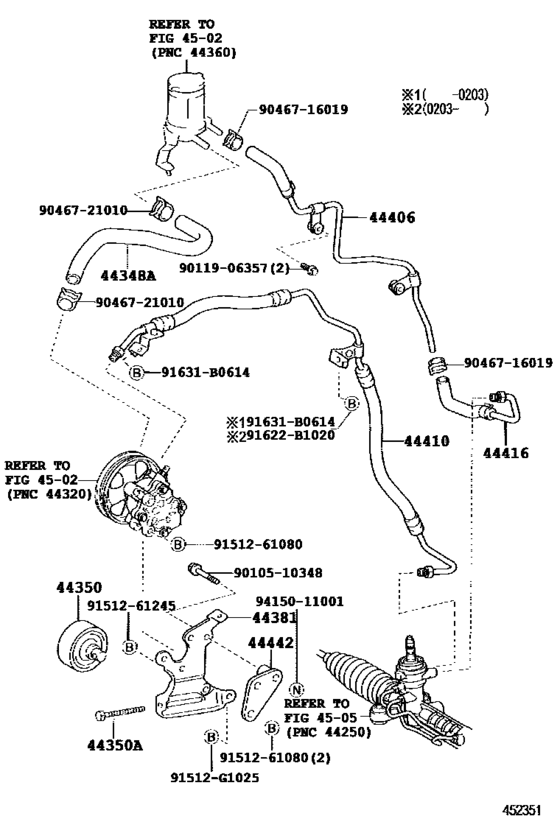 REFER TO
FIG 45-02
(PNC 44360)

※1(　　-0203)
※2(0203-　　)

90467-16019

90467-21010

44406

44348A

90119-06357(2)

90467-21010

B 91631-B0614

90467-16019

B

※191631-B0614
※291622-B1020

44410

44416

REFER TO
FIG 45-02
(PNC 44320)

B 91512-61080

90105-10348

44350

91512-61245

94150-11001

44381

B

44442

N

REFER TO
FIG 45-05
(PNC 44250)

44350A

B

B

91512-61080(2)

91512-G1025

452351