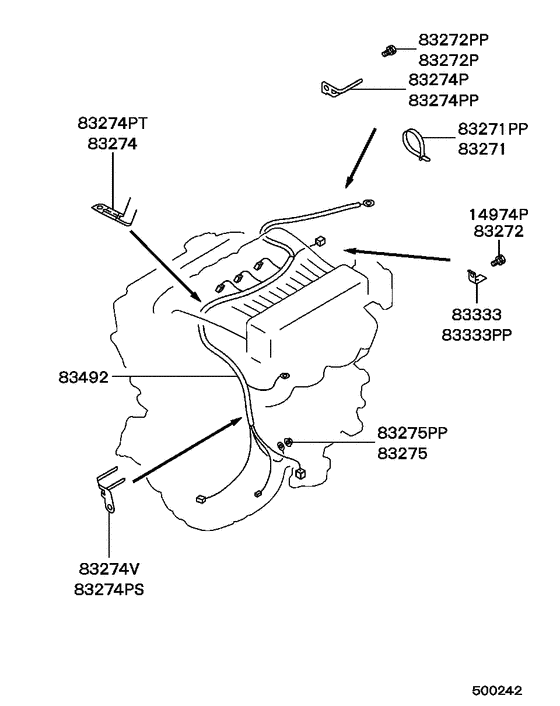 83272PP
83272P
83274P
83274PP
83274PT
83274
83271PP
83271
14974P
83272
83333
83333PP
83492
83275PP
83275
83274V
83274PS
500242