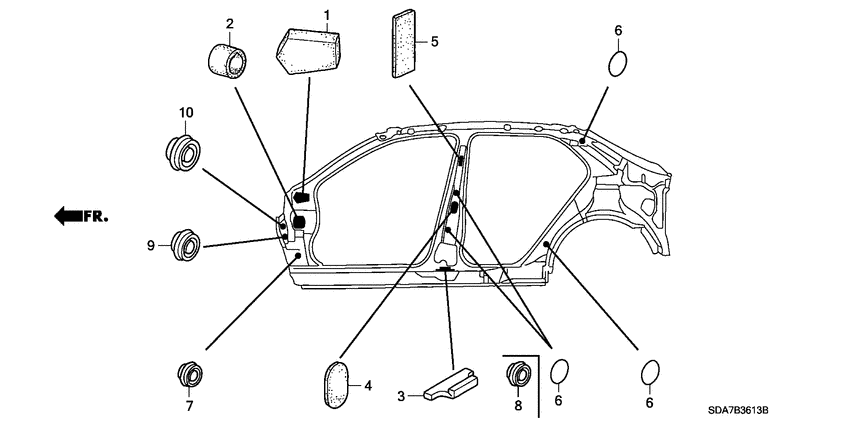 2
1
5
6
10
FR.
9
7
4
3
8
6
6
SDA7B3613B