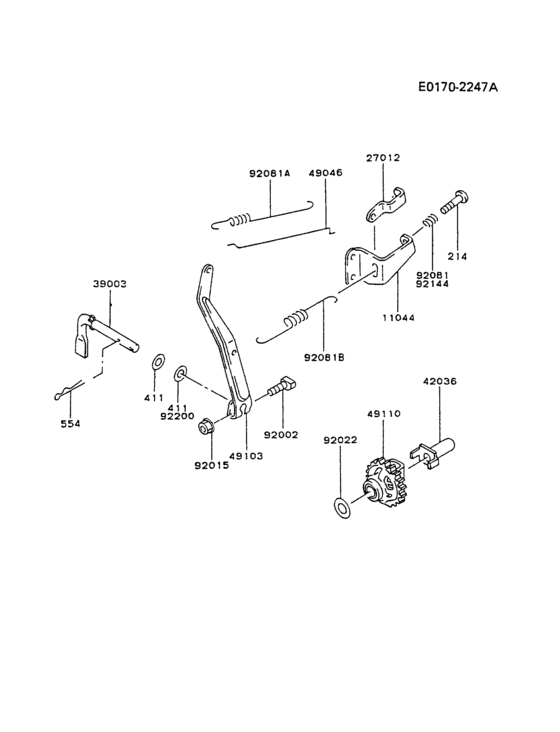 E0170-2247A

92081A
49046
27012
214
92081
92144
11044
39003
92081B
411
411
92200
554
92002
49103
92015
42036
49110
92022