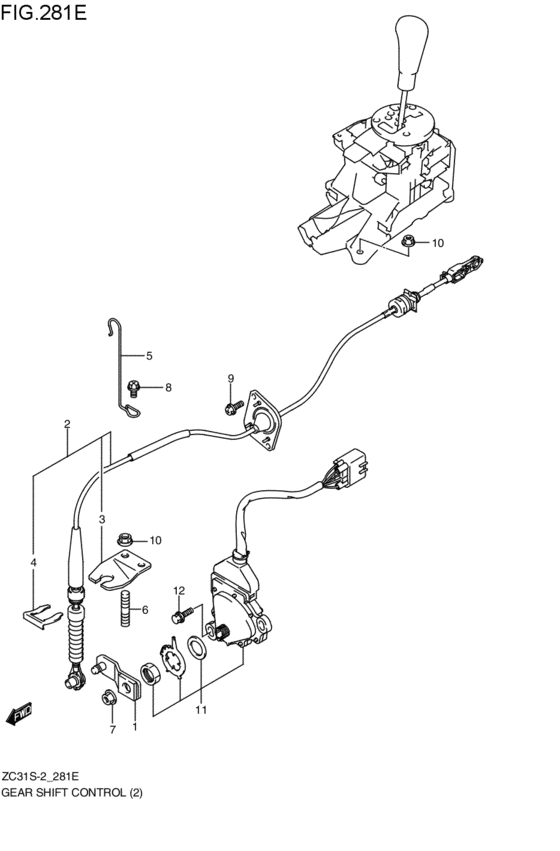 FIG.281E

10

5

8

9

2

3

10

4

12

6

11

7

1

FWD

ZC31S-2_281E
GEAR SHIFT CONTROL (2)