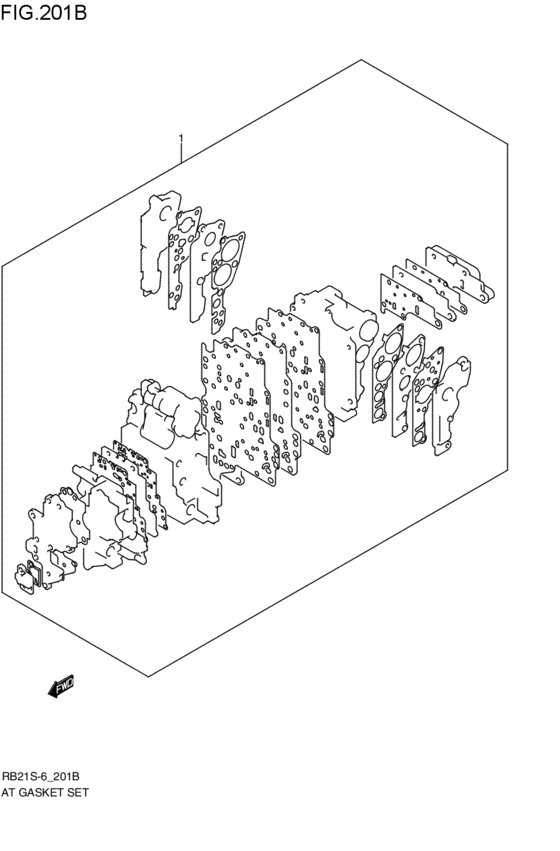 FIG.201B

1

FWD

RB21S-6_201B
AT GASKET SET