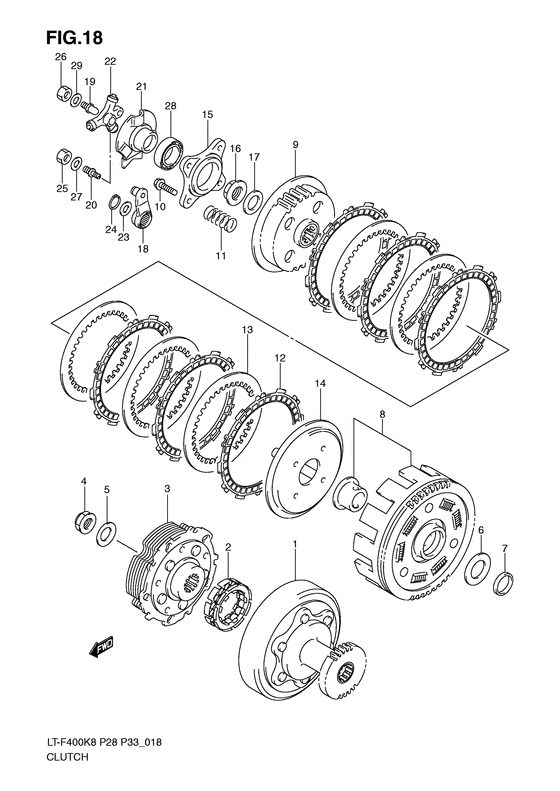 FIG.18

26
29
19
22
21
28
15
16
17
9
25
27
20
24
23
18
10
11
13
12
14
8
4
5
3
2
1
6
7
FWD

LT-F400K8 P28 P33_018
CLUTCH