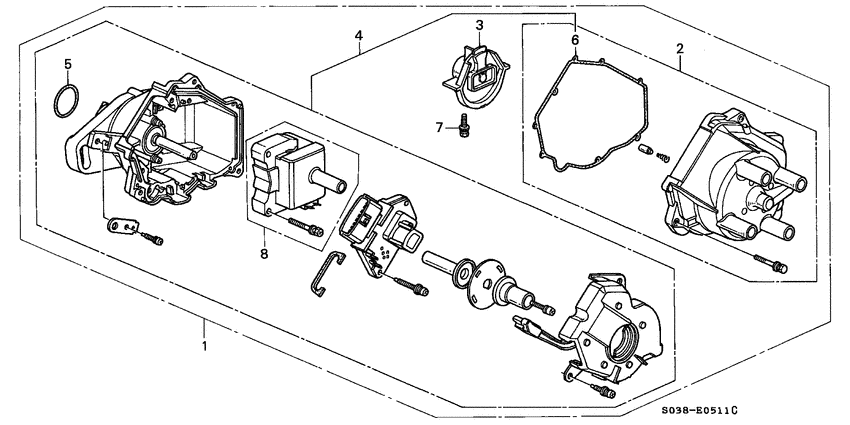 4
3
6
2
5
7
8
1
S038-E0511C