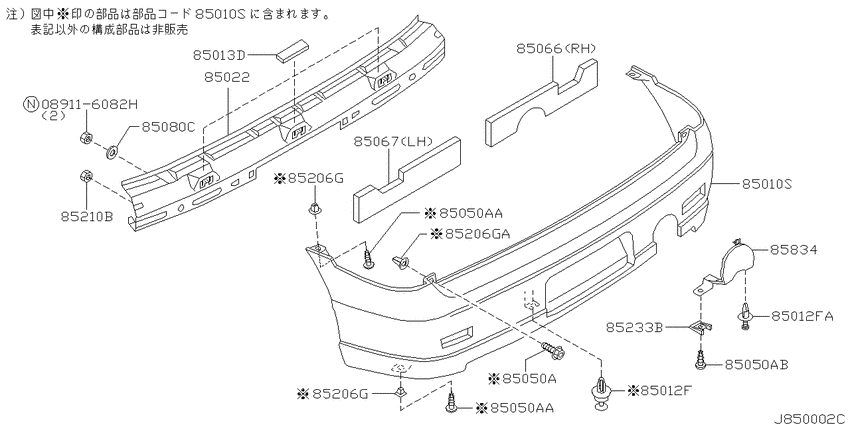 注）図中※印の部品は部品コード 85010S に含まれます。
表記以外の構成部品は非販売

85013D
85022
Ⓝ08911-6082H
(2)
85080C
85210B
85066(RH)
85067(LH)
※85206G
※85050AA
※85206GA
85010S
85834
85233B
85012FA
85050AB
※85050A
※85012F
※85206G
※85050AA
J850002C