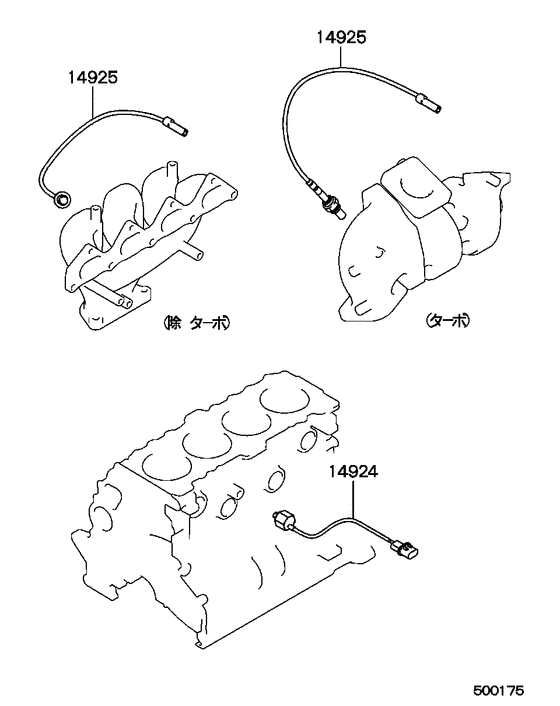 14925

14925

(除 ターボ)

(ターボ)

14924

500175