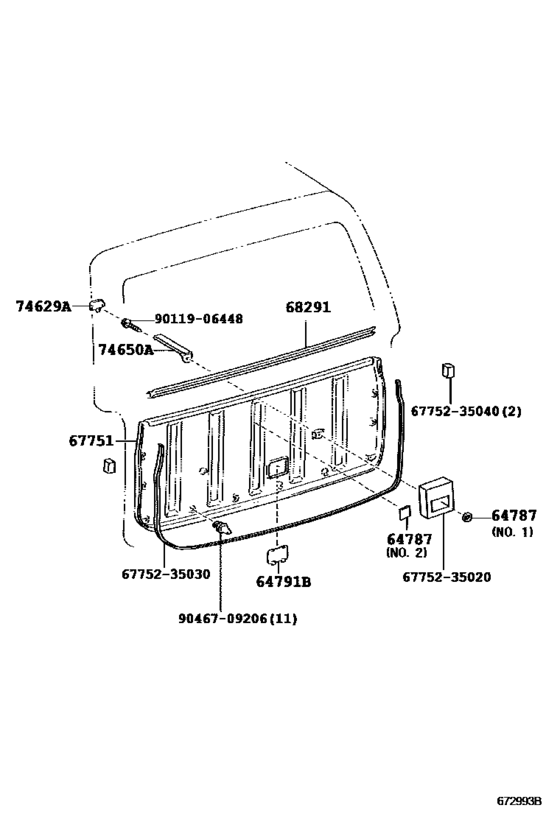 74629A
90119-06448
68291
74650A
67752-35040(2)
67751
64787
(NO. 1)
64787
(NO. 2)
67752-35030
64791B
67752-35020
90467-09206(11)
672993B