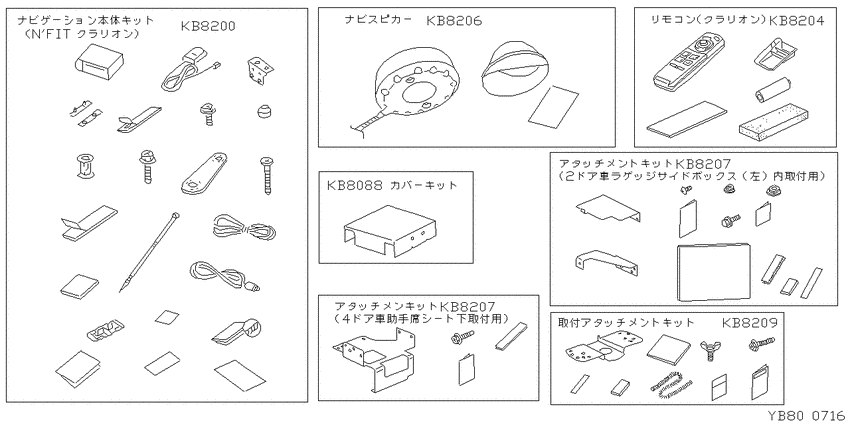 ナビゲーション本体キット (N'FIT クラリオン) KB8200

ナビスピカー KB8206

リモコン(クラリオン)KB8204

KB8088 カバーキット

アタッチメントキットKB8207 (2ドア車ラゲッジサイドボックス(左)内取付用)

アタッチメンキットKB8207 (4ドア車助手席シート下取付用)

取付アタッチメントキット KB8209

YB80 0716