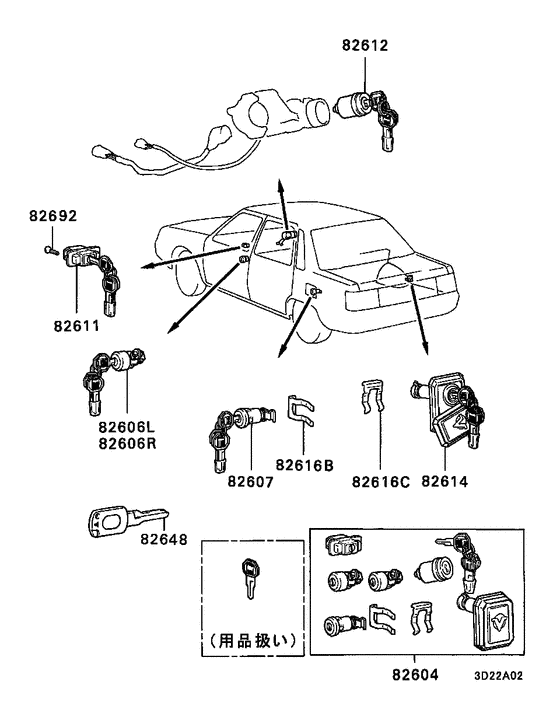 82612

82692

82611

82606L
82606R

82607

82616B

82616C

82614

82648

(用品扱い)

82604

3D22A02