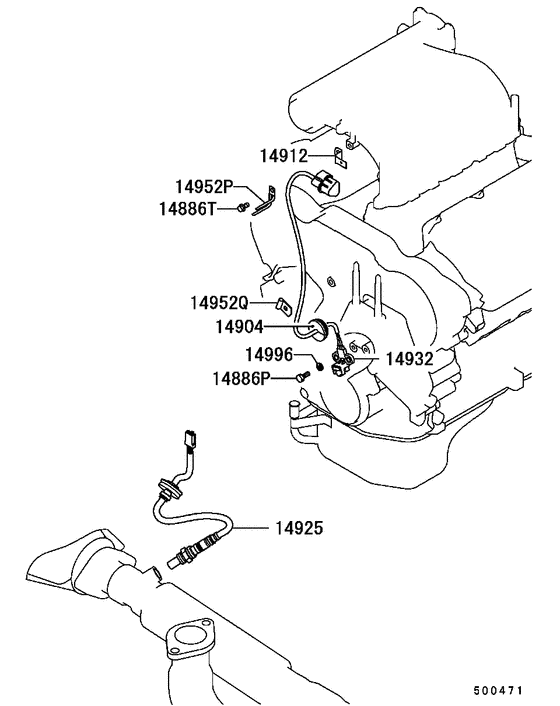 14912
14952P
14886T
14952Q
14904
14996
14932
14886P
14925
500471