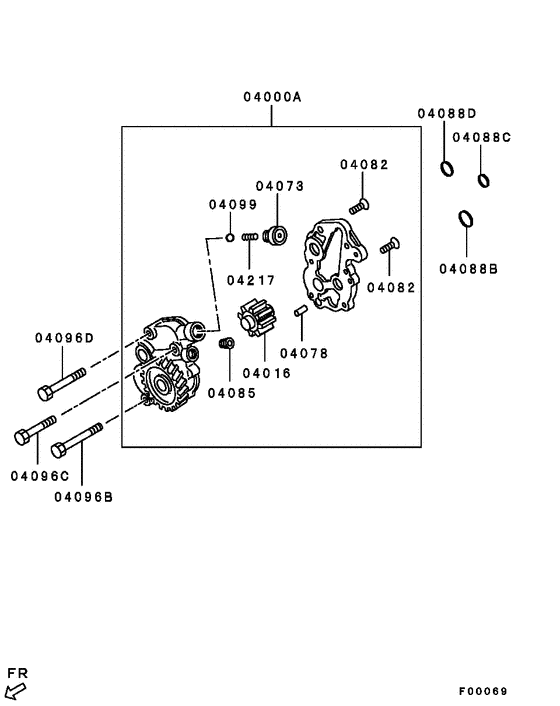 04000A
04088D
04088C
04082
04073
04099
04088B
04217
04082
04096D
04078
04016
04085
04096C
04096B
FR
F00069