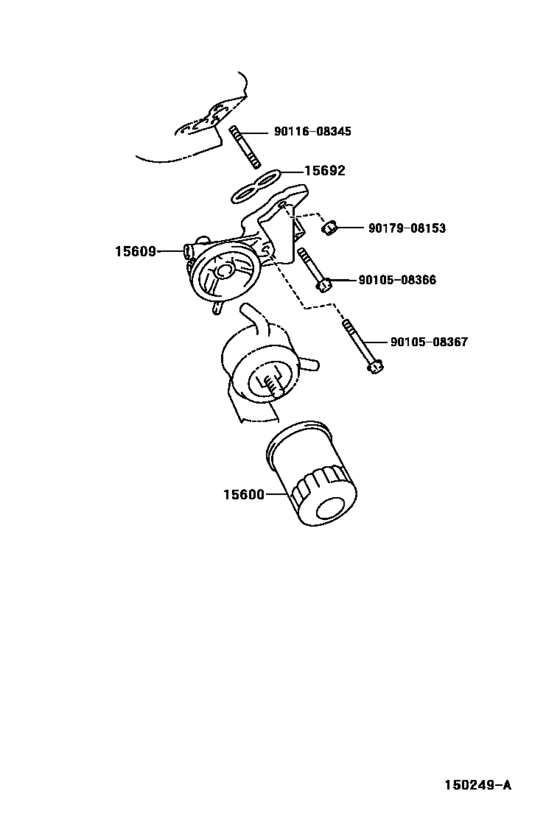 90116-08345
15692
90179-08153
15609
90105-08366
90105-08367
15600
150249-A