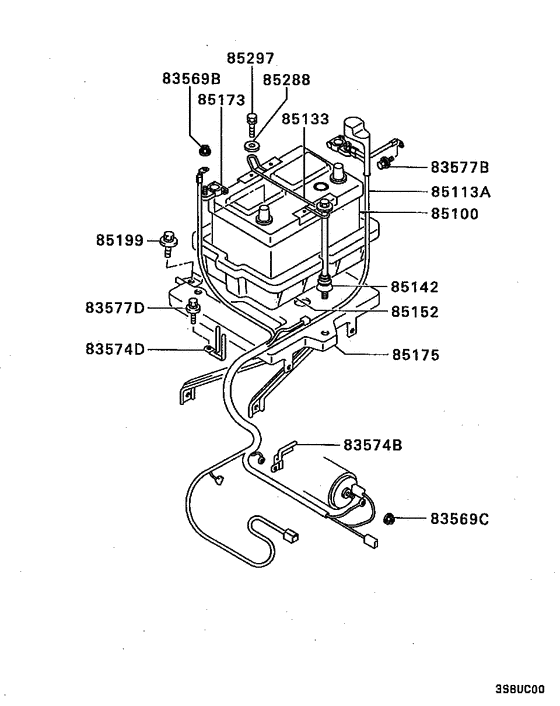 85297
83569B
85288
85173
85133
83577B
85113A
85100
85199
85142
83577D
85152
83574D
85175
83574B
83569C
3S8UC00