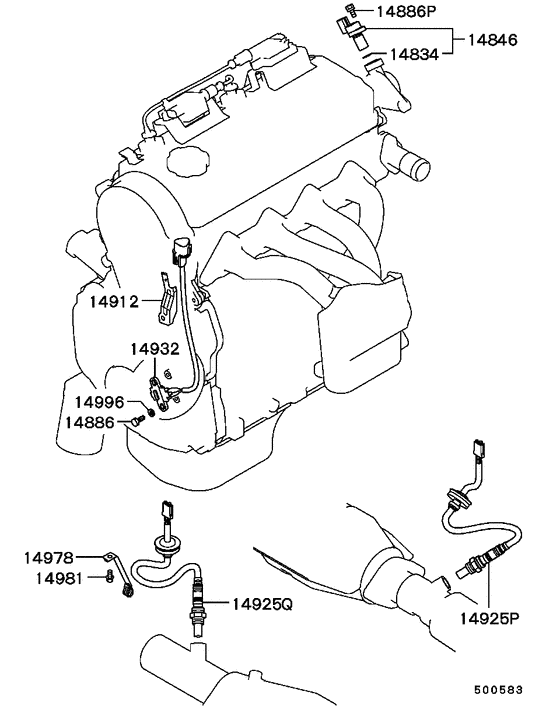 14886P
14846
14834
14912
14932
14996
14886
14978
14981
14925Q
14925P
500583