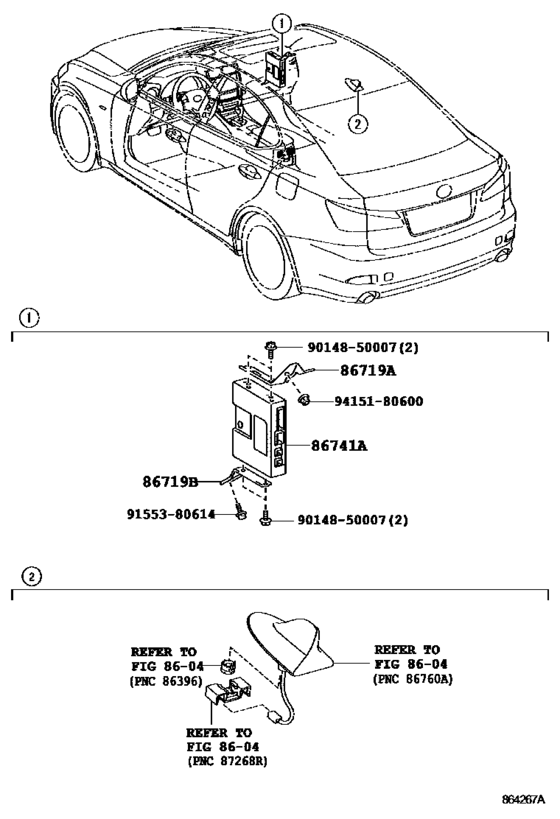 1

2

1

90148-50007(2)

86719A

94151-80600

86741A

86719B

91553-80614

90148-50007(2)

2

REFER TO
FIG 86-04
(PNC 86396)

REFER TO
FIG 86-04
(PNC 86760A)

REFER TO
FIG 86-04
(PNC 87268R)

864267A