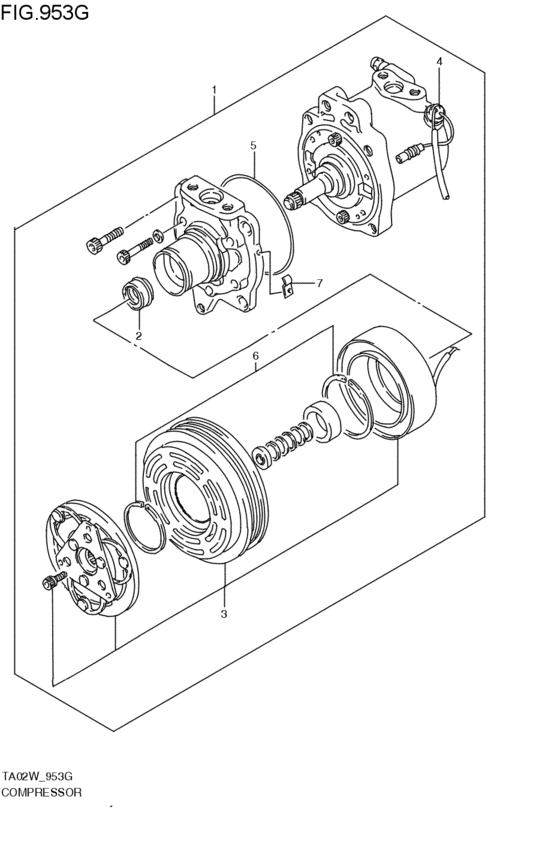 FIG.953G

1
4
5
7
2
6
3

TA02W_953G
COMPRESSOR