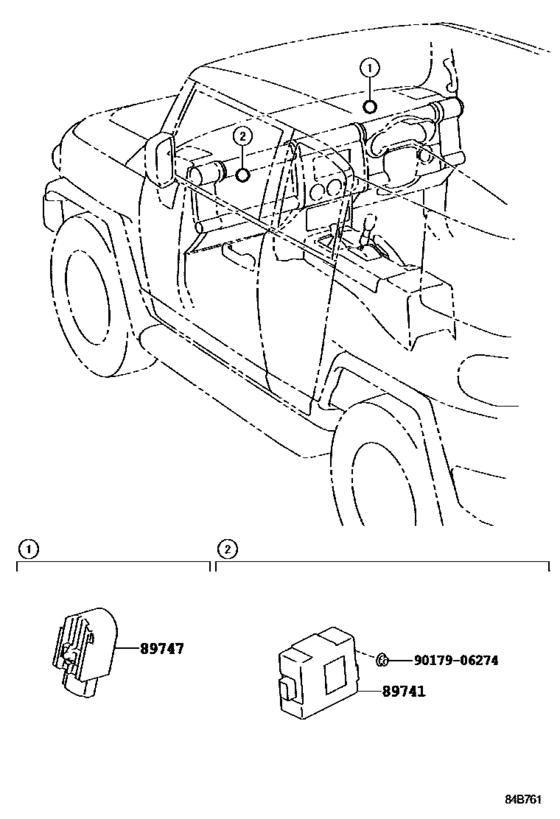 1

2

1

2

89747

90179-06274

89741

84B761