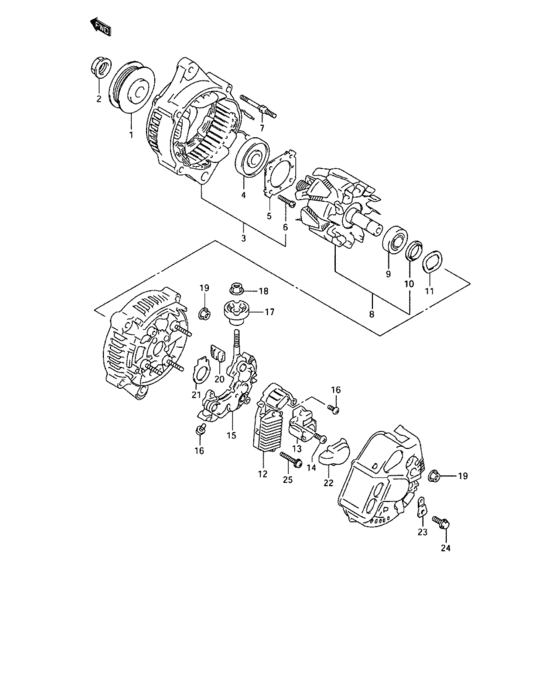 FWD

2
1
7
4
5
6
3
9
10
11
8
19
18
17
20
21
15
16
16
13
14
12
25
22
19
23
24