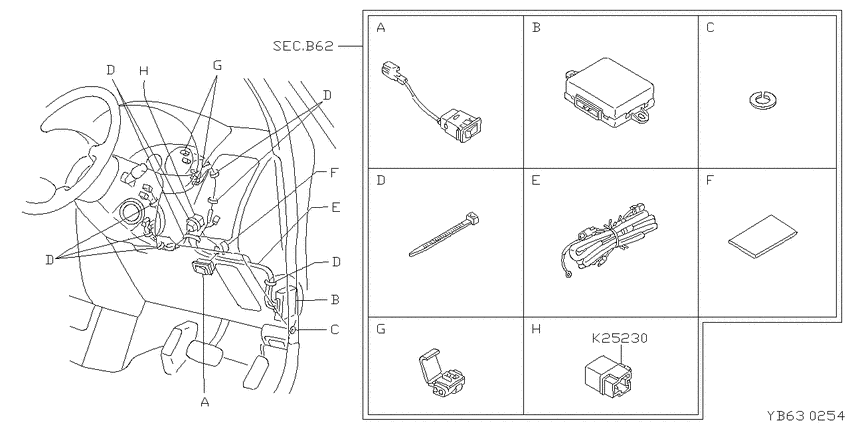 SEC.B62

D
H
G
D
F
E
D
D
B
C
A

A
B
C
D
E
F
G
H
K25230

YB63 0254