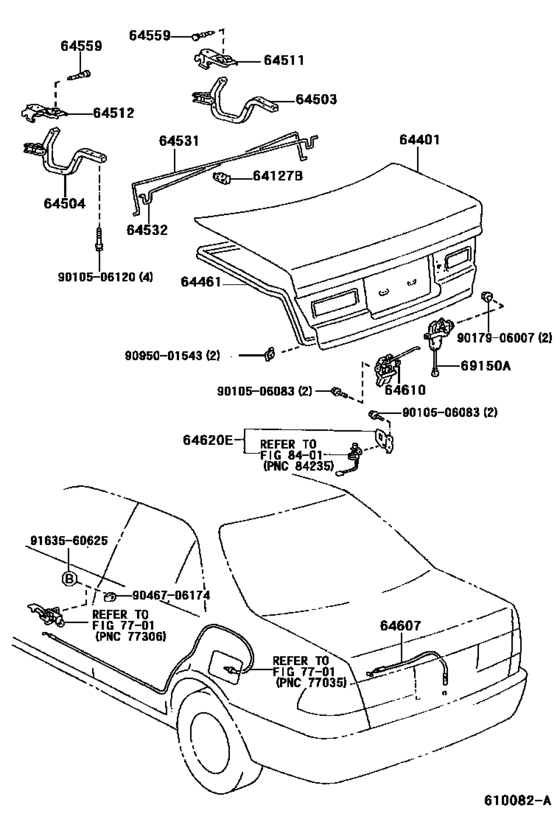 64559
64559
64511
64512
64503
64531
64401
64127B
64504
64532
90105-06120 (4)
64461
90179-06007 (2)
90950-01543 (2)
69150A
90105-06083 (2)
64610
90105-06083 (2)
64620E
REFER TO
FIG 84-01
(PNC 84235)
91635-60625
B
90467-06174
REFER TO
FIG 77-01
(PNC 77306)
64607
REFER TO
FIG 77-01
(PNC 77035)
610082-A