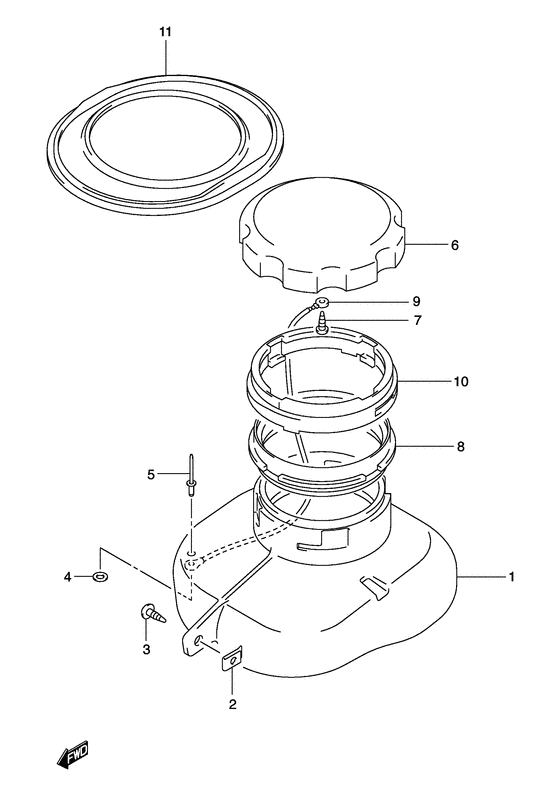 11
6
9
7
10
8
5
4
1
3
2
FWD